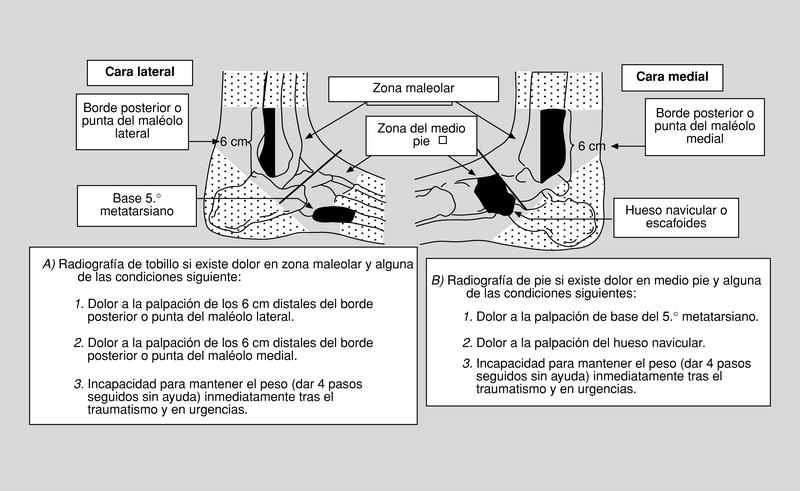 Cara lateral

Borde posterior o punta del maléolo lateral

6 cm

Base 5.° metatarsiano

Zona maleolar

Zona del medio pie □

Cara medial

Borde posterior o punta del maléolo medial

6 cm

Hueso navicular o escafoides

A) Radiografía de tobillo si existe dolor en zona maleolar y alguna de las condiciones siguiente:

1. Dolor a la palpación de los 6 cm distales del borde posterior o punta del maléolo lateral.

2. Dolor a la palpación de los 6 cm distales del borde posterior o punta del maléolo medial.

3. Incapacidad para mantener el peso (dar 4 pasos seguidos sin ayuda) inmediatamente tras el traumatismo y en urgencias.

B) Radiografía de pie si existe dolor en medio pie y alguna de las condiciones siguientes:

1. Dolor a la palpación de base del 5.° metatarsiano.

2. Dolor a la palpación del hueso navicular.

3. Incapacidad para mantener el peso (dar 4 pasos seguidos sin ayuda) inmediatamente tras el traumatismo y en urgencias.